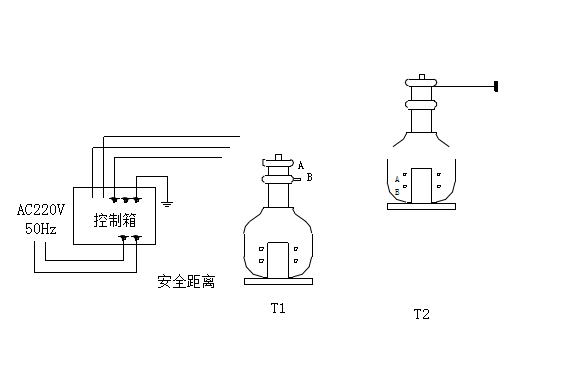 AC220V
50Hz

控制箱

安全距离

A
B

T1

A
B

T2